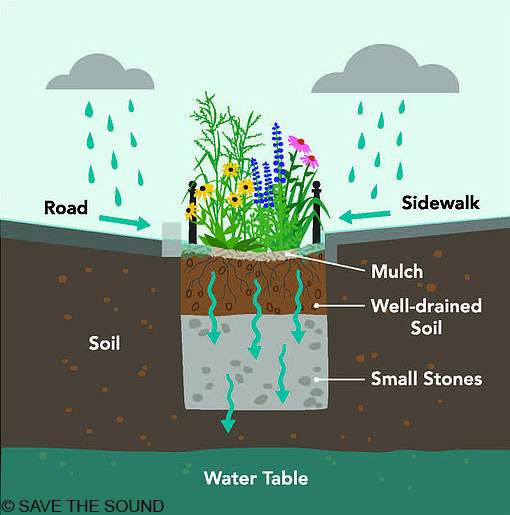 Road

Sidewalk

Mulch

Well-drained Soil

Soil

Small Stones

Water Table

© SAVE THE SOUND