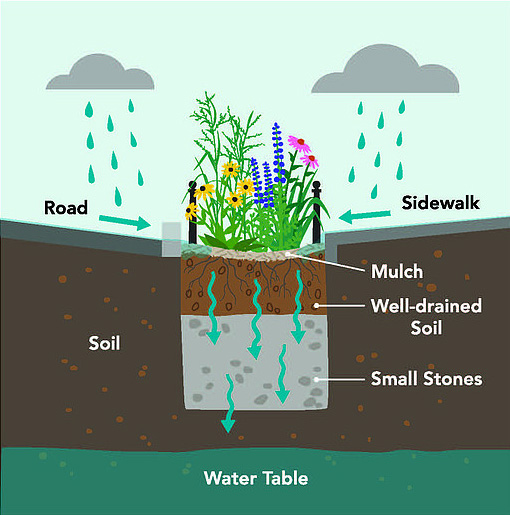 Road

Sidewalk

Mulch

Well-drained Soil

Soil

Small Stones

Water Table