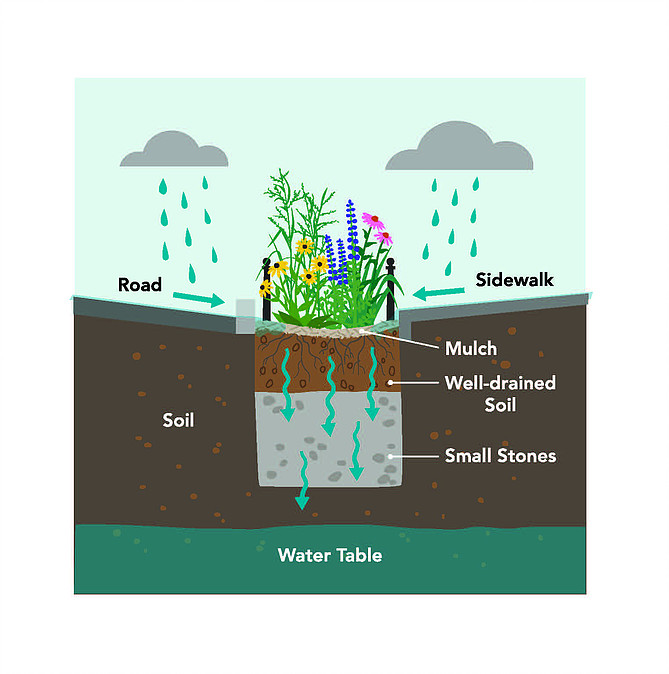 Road

Sidewalk

Mulch

Well-drained Soil

Soil

Small Stones

Water Table