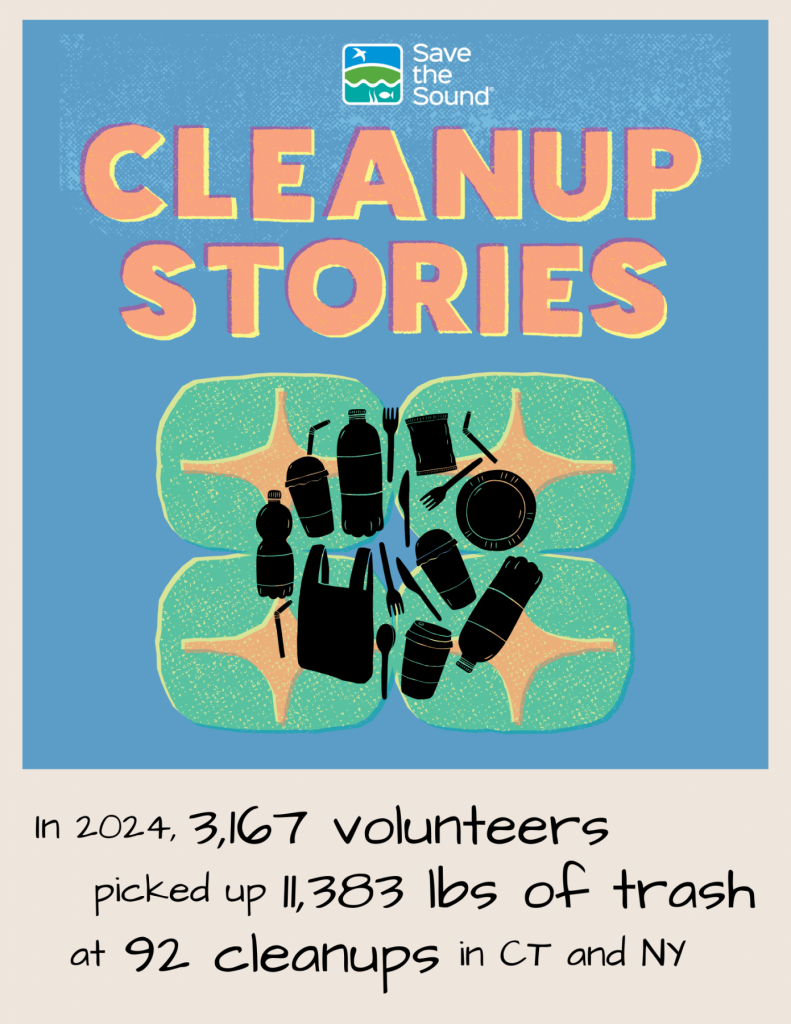 Save the Sound®

CLEANUP STORIES

In 2024, 3,167 volunteers picked up 11,383 lbs of trash at 92 cleanups in CT and NY